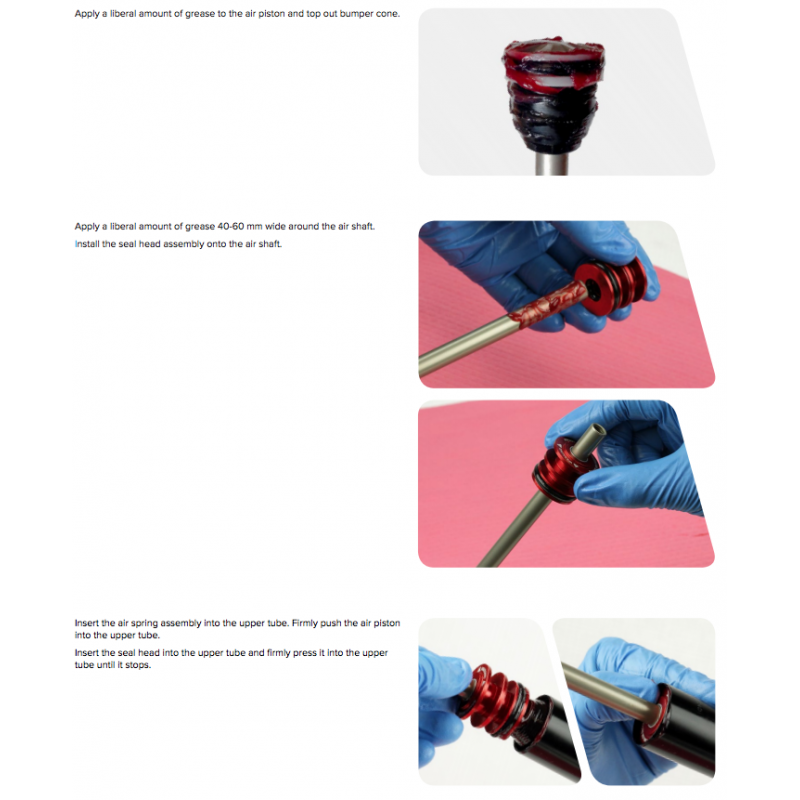 Apply a liberal amount of grease to the air piston and top out bumper cone.

Apply a liberal amount of grease 40-60 mm wide around the air shaft.

Install the seal head assembly onto the air shaft.

Insert the air spring assembly into the upper tube. Firmly push the air piston into the upper tube.

Insert the seal head into the upper tube and firmly press it into the upper tube until it stops.