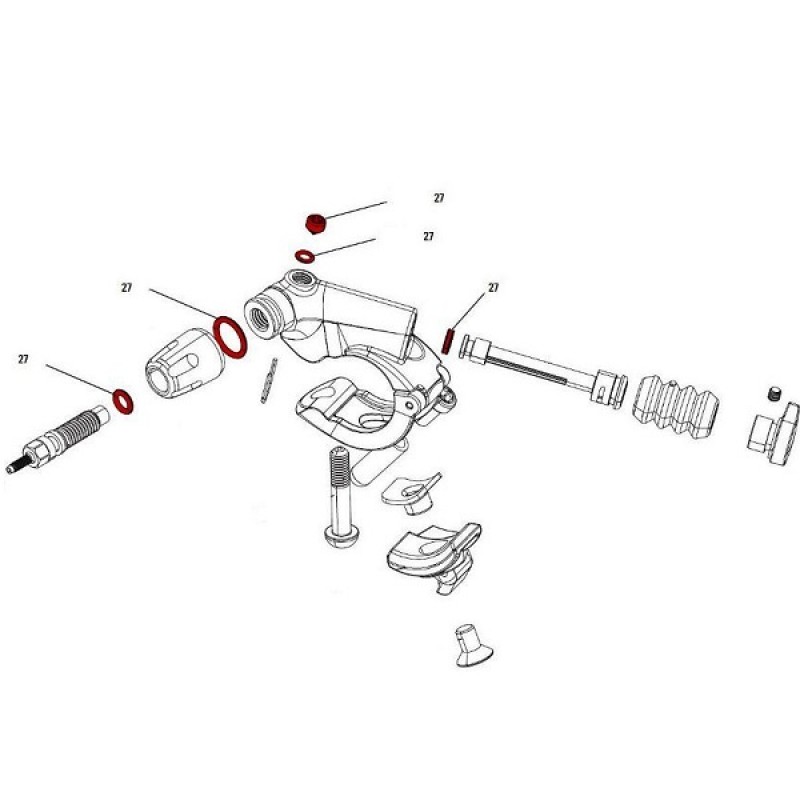 27
27
27
27
27