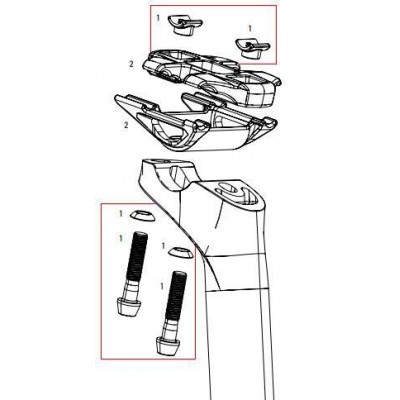 1
1
2
2
1
1
1
1