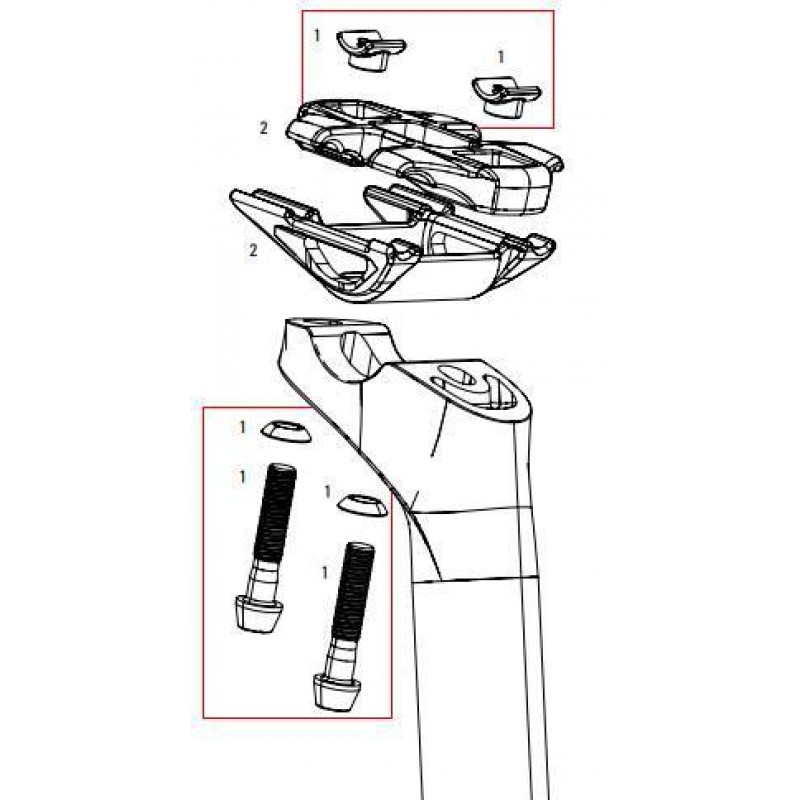 1
1
2
2
1
1
1
1